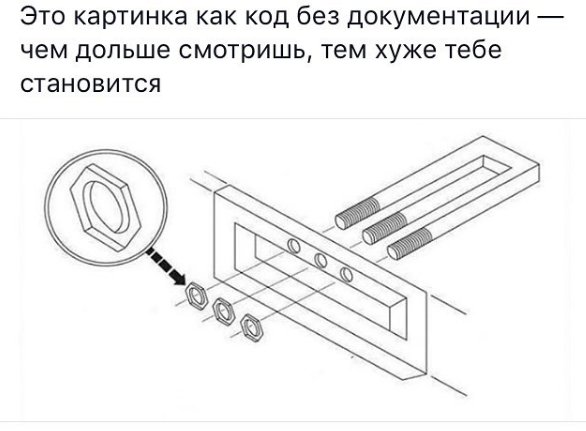 Это картинка как код без документации — чем дольше смотришь, тем хуже тебе становится